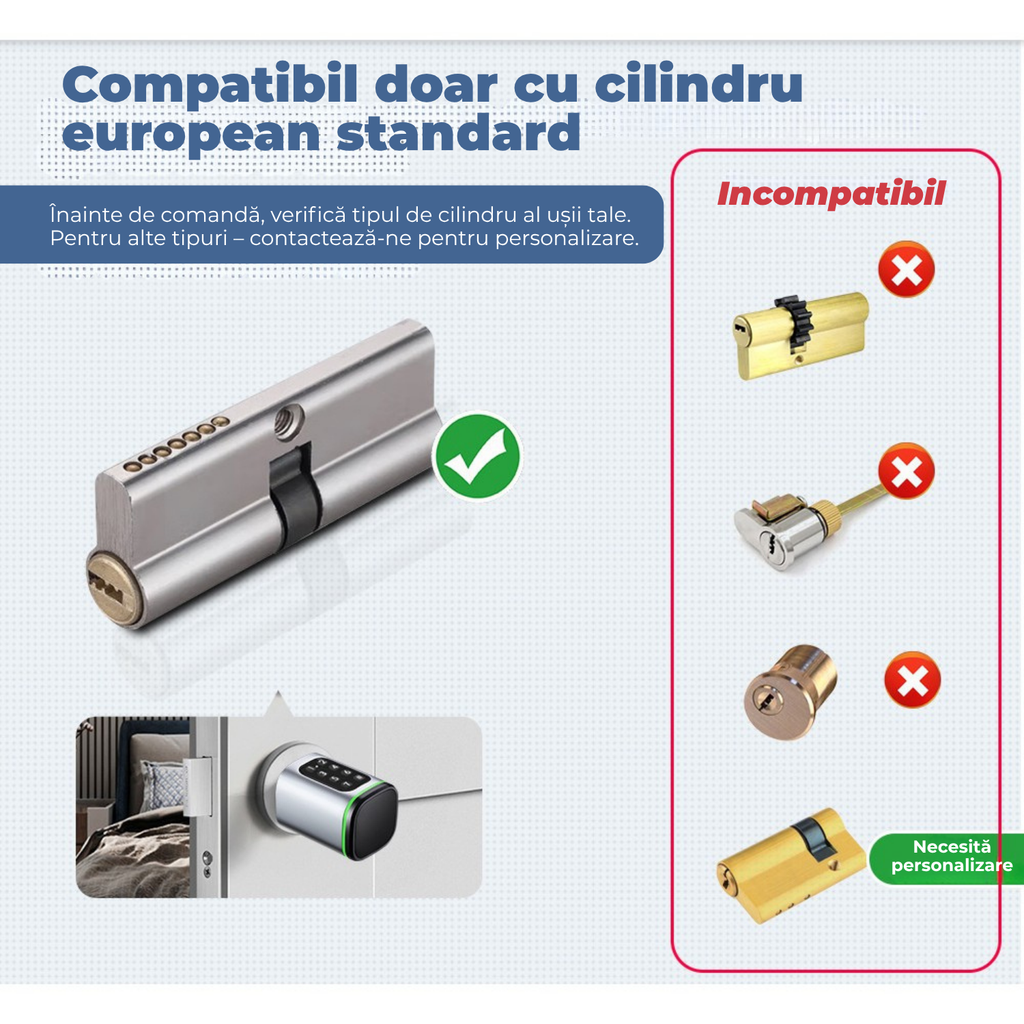 Compatibil doar cu cilindru european standard

Înainte de comandă, verifică tipul de cilindru al ușii tale. Pentru alte tipuri – contactează-ne pentru personalizare.

Incompatibil

Necesită personalizare